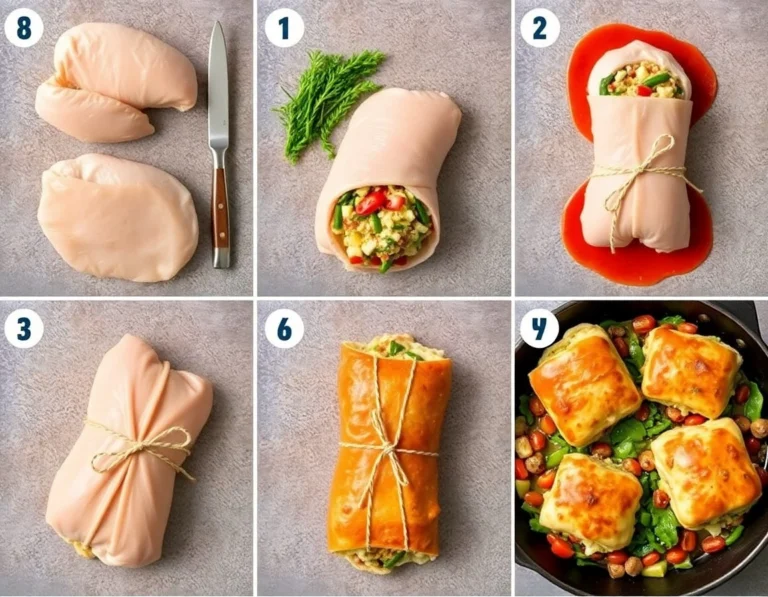 8

1

2

3

6

4